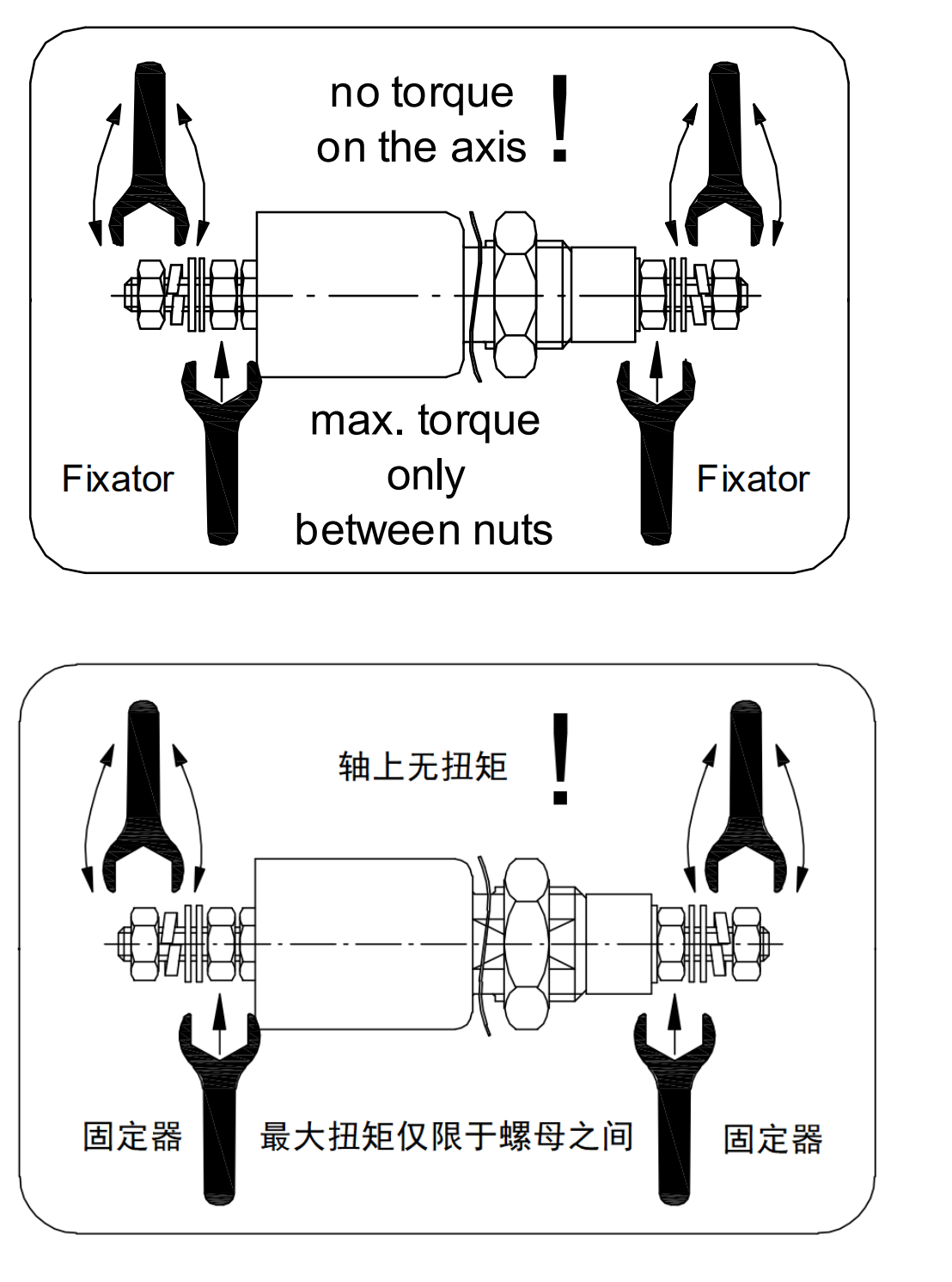 no torque on the axis !

Fixator

max. torque only between nuts

Fixator

轴上无扭矩 !

固定器

最大扭矩仅限于螺母之间

固定器